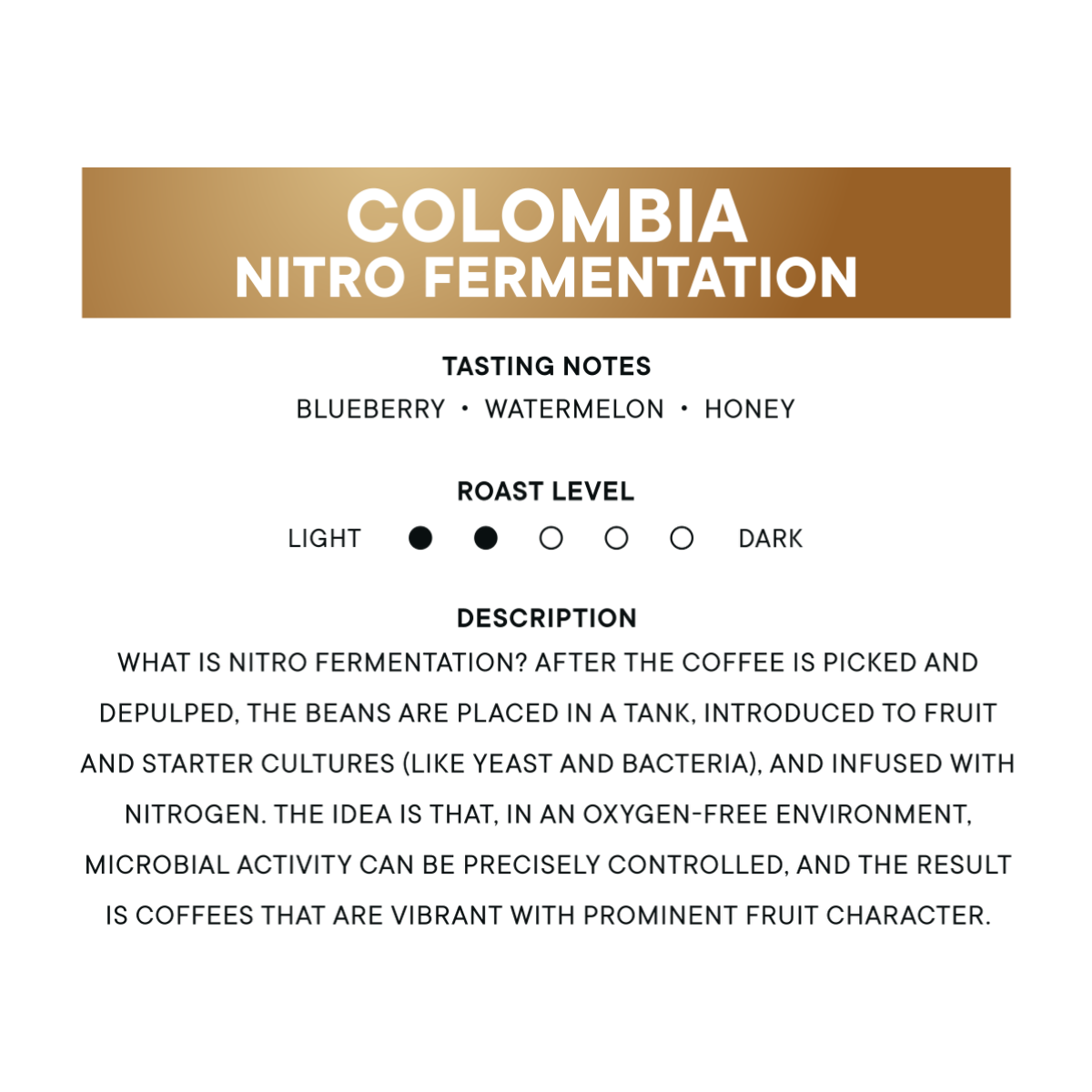 COLOMBIA
NITRO FERMENTATION

TASTING NOTES
BLUEBERRY • WATERMELON • HONEY

ROAST LEVEL
LIGHT ● ● ○ ○ ○ DARK

DESCRIPTION
WHAT IS NITRO FERMENTATION? AFTER THE COFFEE IS PICKED AND DEPULPED, THE BEANS ARE PLACED IN A TANK, INTRODUCED TO FRUIT AND STARTER CULTURES (LIKE YEAST AND BACTERIA), AND INFUSED WITH NITROGEN. THE IDEA IS THAT, IN AN OXYGEN-FREE ENVIRONMENT, MICROBIAL ACTIVITY CAN BE PRECISELY CONTROLLED, AND THE RESULT IS COFFEES THAT ARE VIBRANT WITH PROMINENT FRUIT CHARACTER.